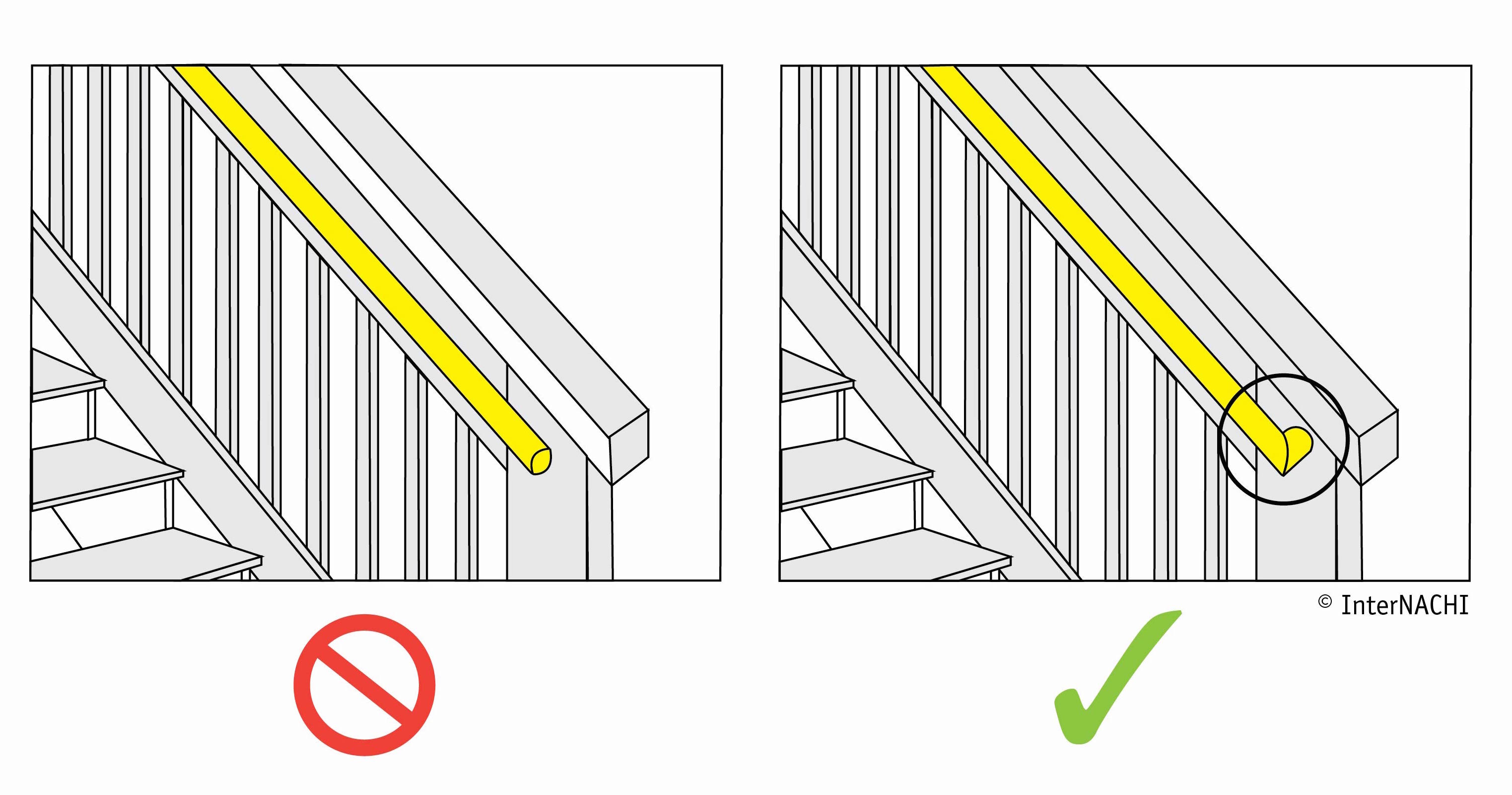 © InterNACHI